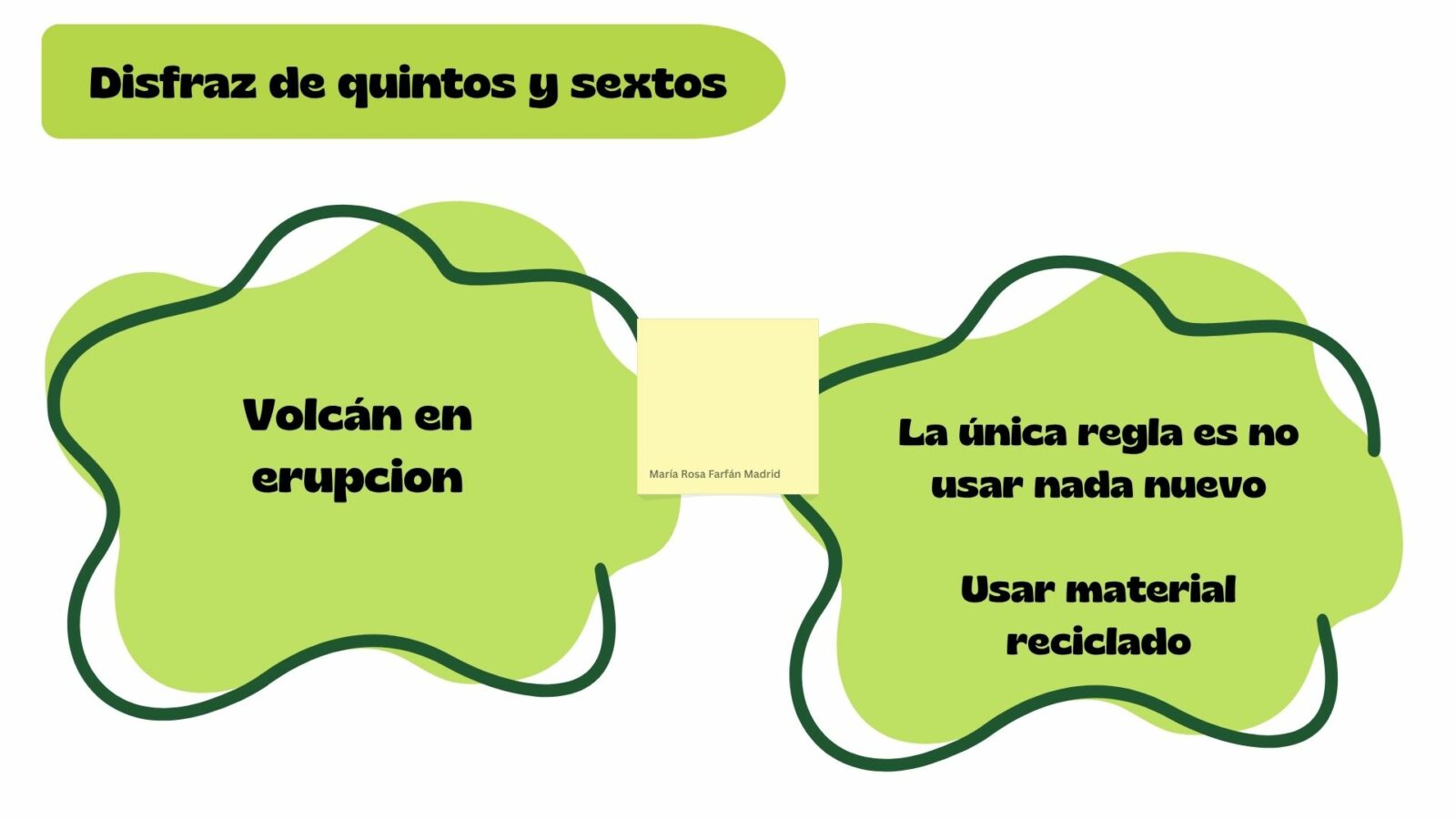 Disfraz de quintos y sextos

Volcán en erupcion

María Rosa Farfán Madrid

La única regla es no usar nada nuevo

Usar material reciclado